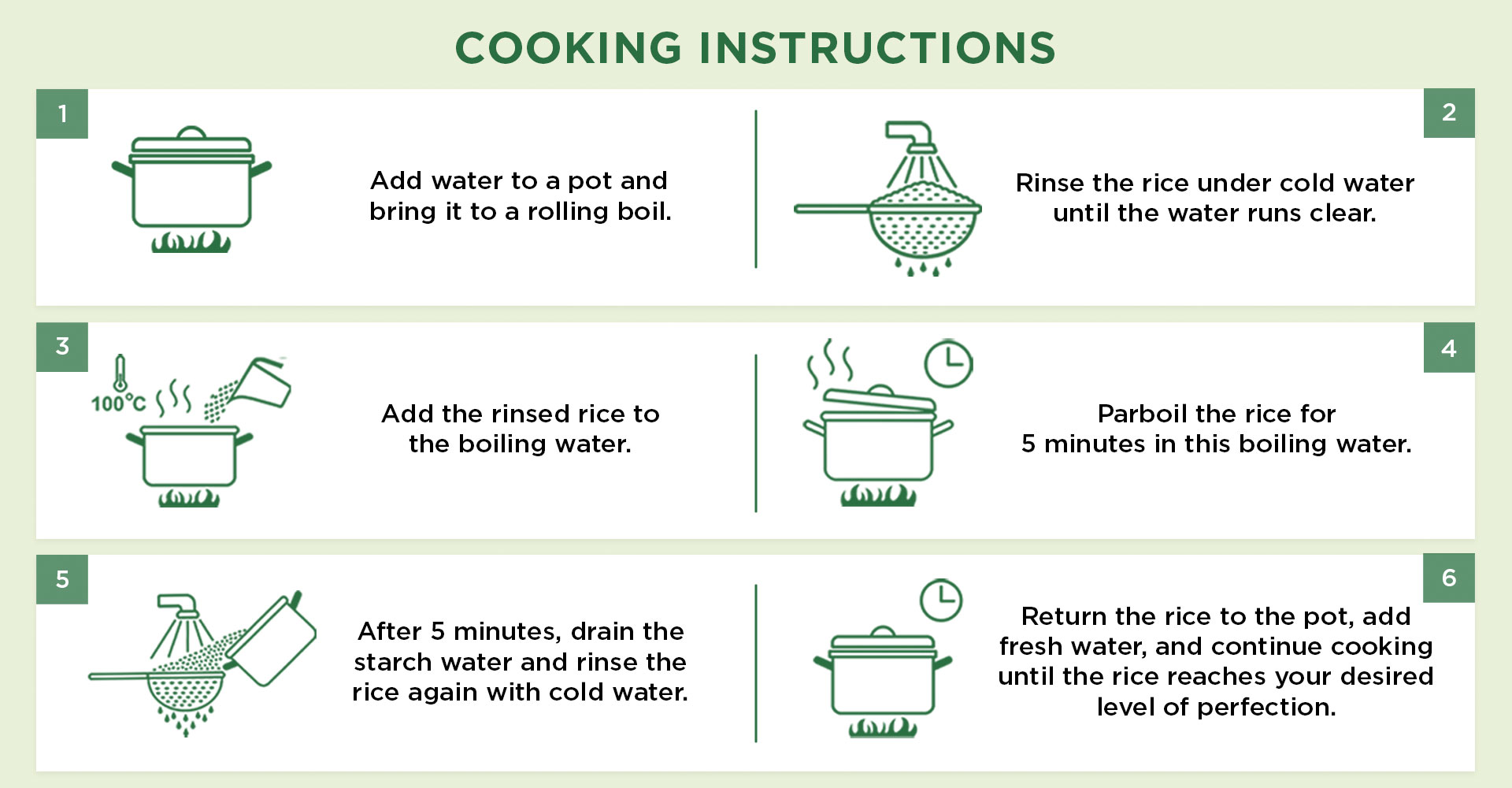 COOKING INSTRUCTIONS

1

Add water to a pot and bring it to a rolling boil.

2

Rinse the rice under cold water until the water runs clear.

3

100°C

Add the rinsed rice to the boiling water.

4

Parboil the rice for 5 minutes in this boiling water.

5

After 5 minutes, drain the starch water and rinse the rice again with cold water.

6

Return the rice to the pot, add fresh water, and continue cooking until the rice reaches your desired level of perfection.